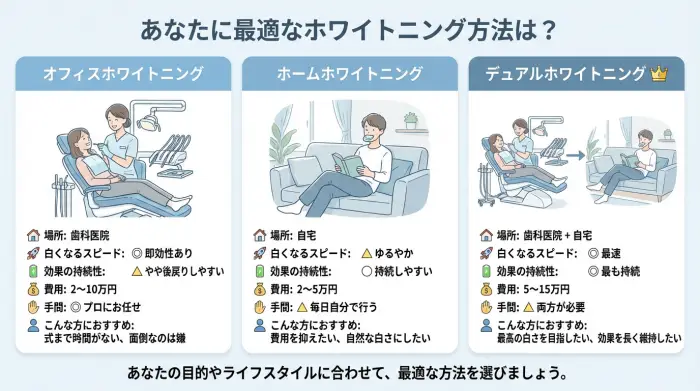 あなたに最適なホワイトニング方法は？

オフィスホワイトニング

場所: 歯科医院
白くなるスピード: ◎ 即効性あり
効果の持続性: △ やや後戻りしやすい
費用: 2〜10万円
手間: ◎ プロにお任せ
こんな方におすすめ: 式まで時間がない、面倒なのは嫌

ホームホワイトニング

場所: 自宅
白くなるスピード: △ ゆるやか
効果の持続性: ○ 持続しやすい
費用: 2〜5万円
手間: △ 毎日自分で行う
こんな方におすすめ: 費用を抑えたい、自然な白さにしたい

デュアルホワイトニング

場所: 歯科医院 + 自宅
白くなるスピード: ◎ 最速
効果の持続性: ◎ 最も持続
費用: 5〜15万円
手間: △ 両方が必要
こんな方におすすめ: 最高の白さを目指したい、効果を長く維持したい

あなたの目的やライフスタイルに合わせて、最適な方法を選びましょう。