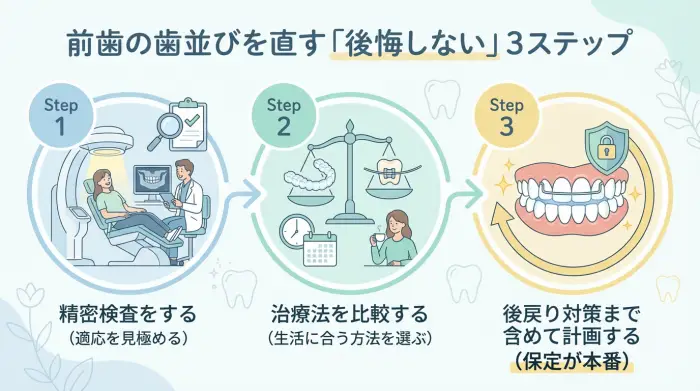 前歯の歯並びを直す「後悔しない」3ステップ

Step 1

精密検査をする
（適応を見極める）

Step 2

治療法を比較する
（生活に合う方法を選ぶ）

Step 3

後戻り対策まで含めて計画する
（保定が本番）