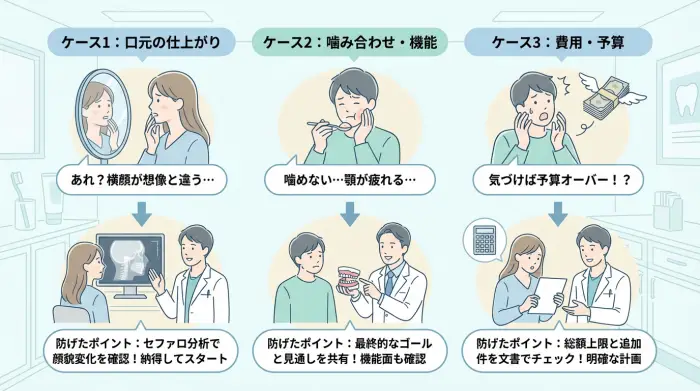 ケース1：口元の仕上がり

あれ？横顔が想像と違う…

防げたポイント：セファロ分析で顔貌変化を確認！納得してスタート

ケース2：噛み合わせ・機能

噛めない…顎が疲れる…

防げたポイント：最終的なゴールと見通しを共有！機能面も確認

ケース3：費用・予算

気づけば予算オーバー！？

防げたポイント：総額上限と追加件を文書でチェック！明確な計画