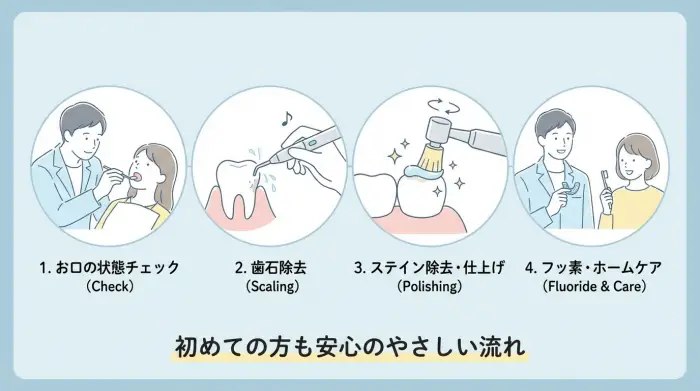 1. お口の状態チェック
（Check）

2. 歯石除去
（Scaling）

3. ステイン除去・仕上げ
（Polishing）

4. フッ素・ホームケア
（Fluoride & Care）

初めての方も安心のやさしい流れ